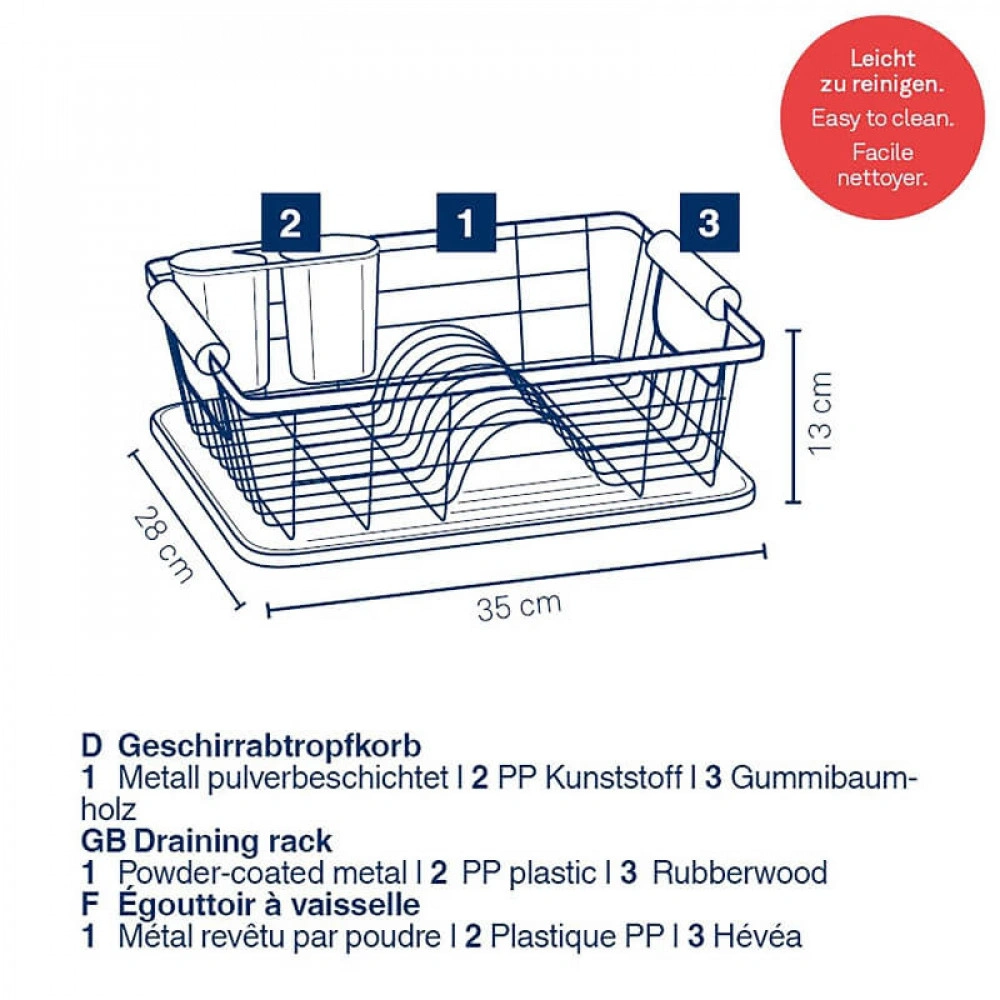 Leicht zu reinigen.
Easy to clean.
Facile nettoyer.

2

1

3

13 cm

28 cm

35 cm

D Geschirrabtropfkorb
1 Metall pulverbeschichtet | 2 PP Kunststoff | 3 Gummibaumholz
GB Draining rack
1 Powder-coated metal | 2 PP plastic | 3 Rubberwood
F Égouttoir à vaisselle
1 Métal revêtu par poudre | 2 Plastique PP | 3 Hévéa