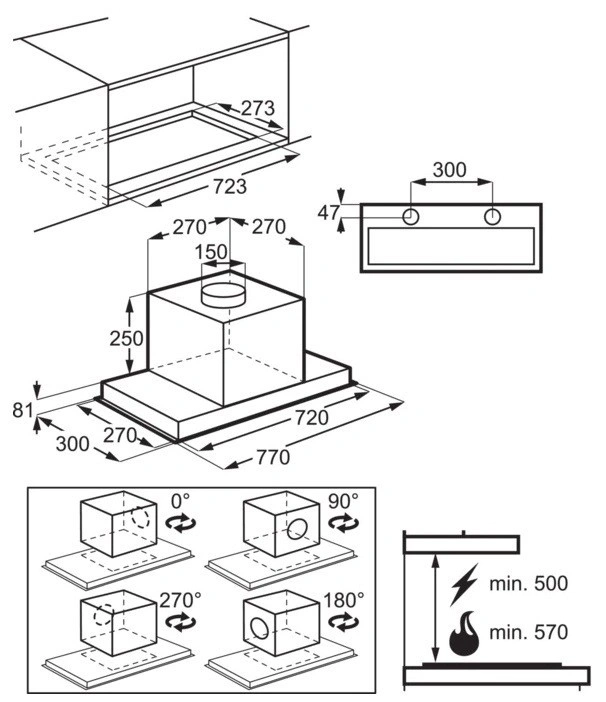 273
723
300
47
270
270
150
250
81
300
270
720
770
0°
90°
270°
180°
min. 500
min. 570