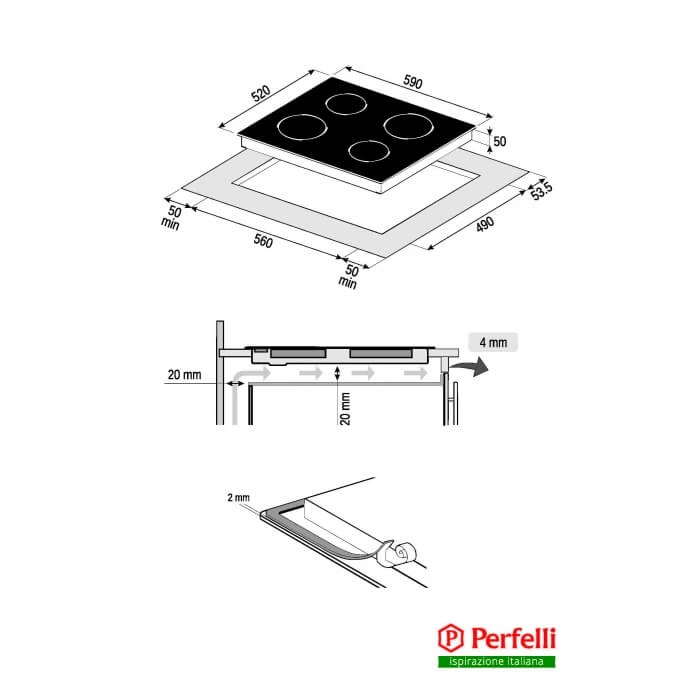 520
590
50
53.5
490
50
min
560
50
min

4 mm
20 mm
20 mm

2 mm

Perfelli
ispirazione italiana