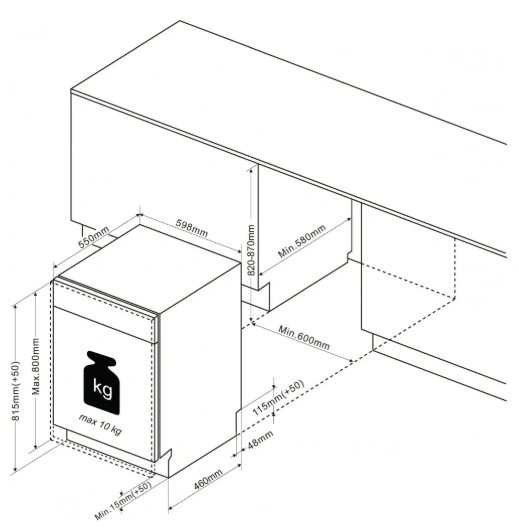 550mm
598mm
820-870mm
Min.580mm
Min.600mm
815mm(+50)
Max.800mm
kg
max 10 kg
115mm(+50)
48mm
460mm
Min.15mm(+50)