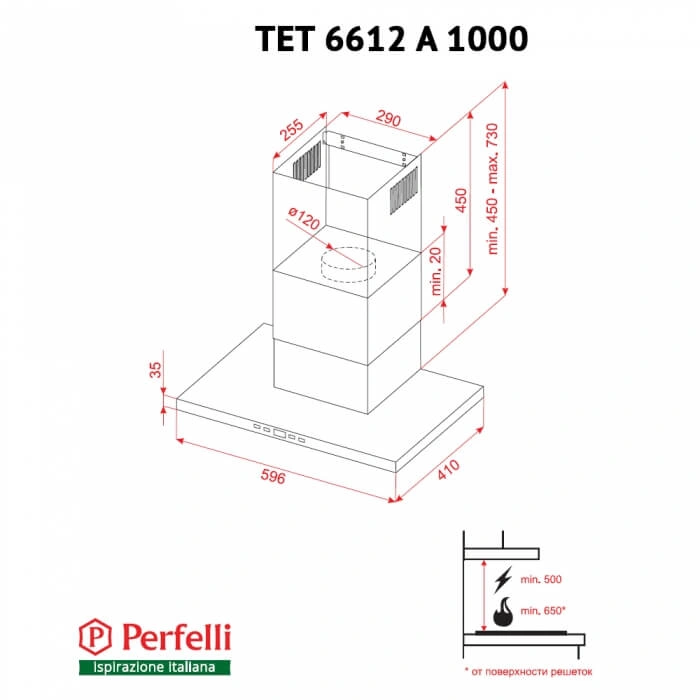 TET 6612 A 1000

255

290

ø120

450

min. 450 - max. 730

min. 20

35

596

410

min. 500

min. 650*

* от поверхности решеток

Perfelli

Ispirazione Italiana