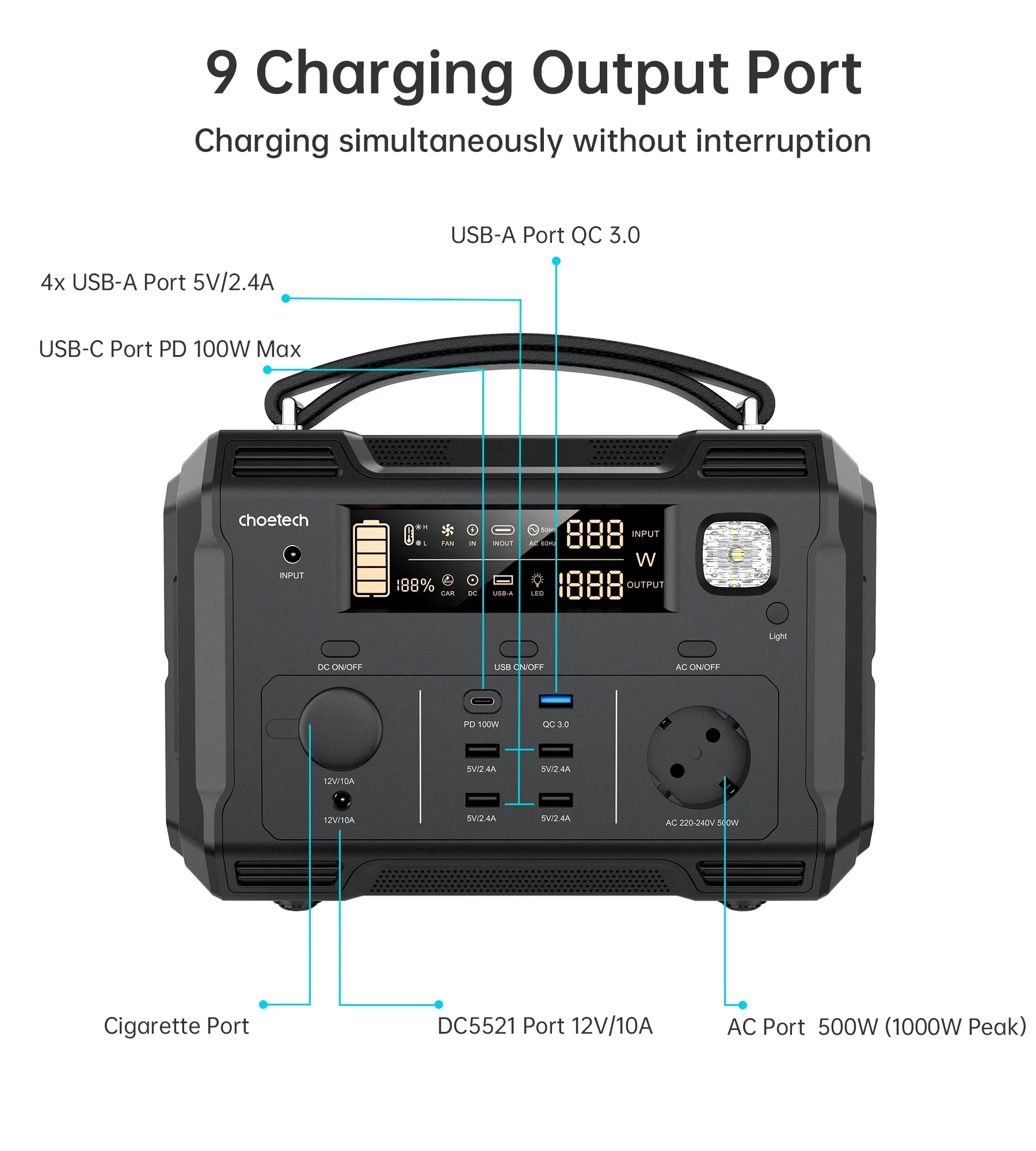 9 Charging Output Port

Charging simultaneously without interruption

USB-A Port QC 3.0

4x USB-A Port 5V/2.4A

USB-C Port PD 100W Max

choetech

INPUT

H L FAN IN INOUT 50Hz AC 60Hz 888 INPUT W 188% CAR DC USB-A LED 1888 OUTPUT

Light

DC ON/OFF USB ON/OFF AC ON/OFF

PD 100W QC 3.0

5V/2.4A 5V/2.4A

5V/2.4A 5V/2.4A

12V/10A

12V/10A

AC 220-240V 500W

Cigarette Port

DC5521 Port 12V/10A

AC Port 500W (1000W Peak)