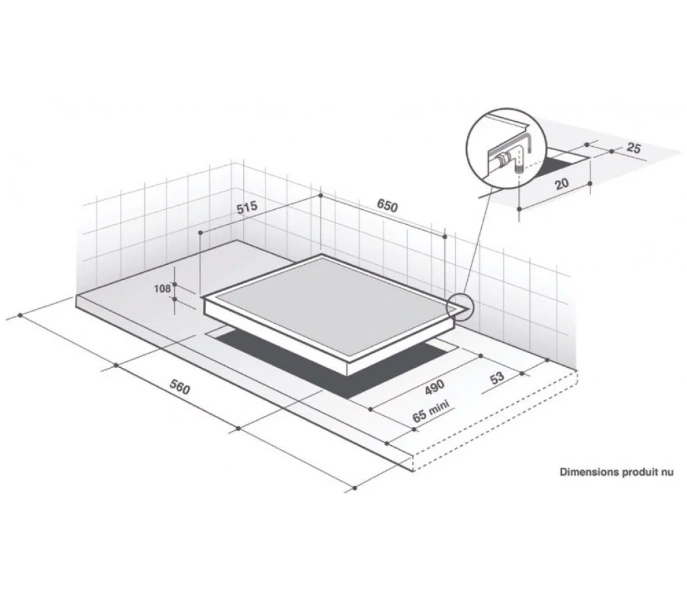 25
20
515
650
108
560
490
53
65 mini
Dimensions produit nu