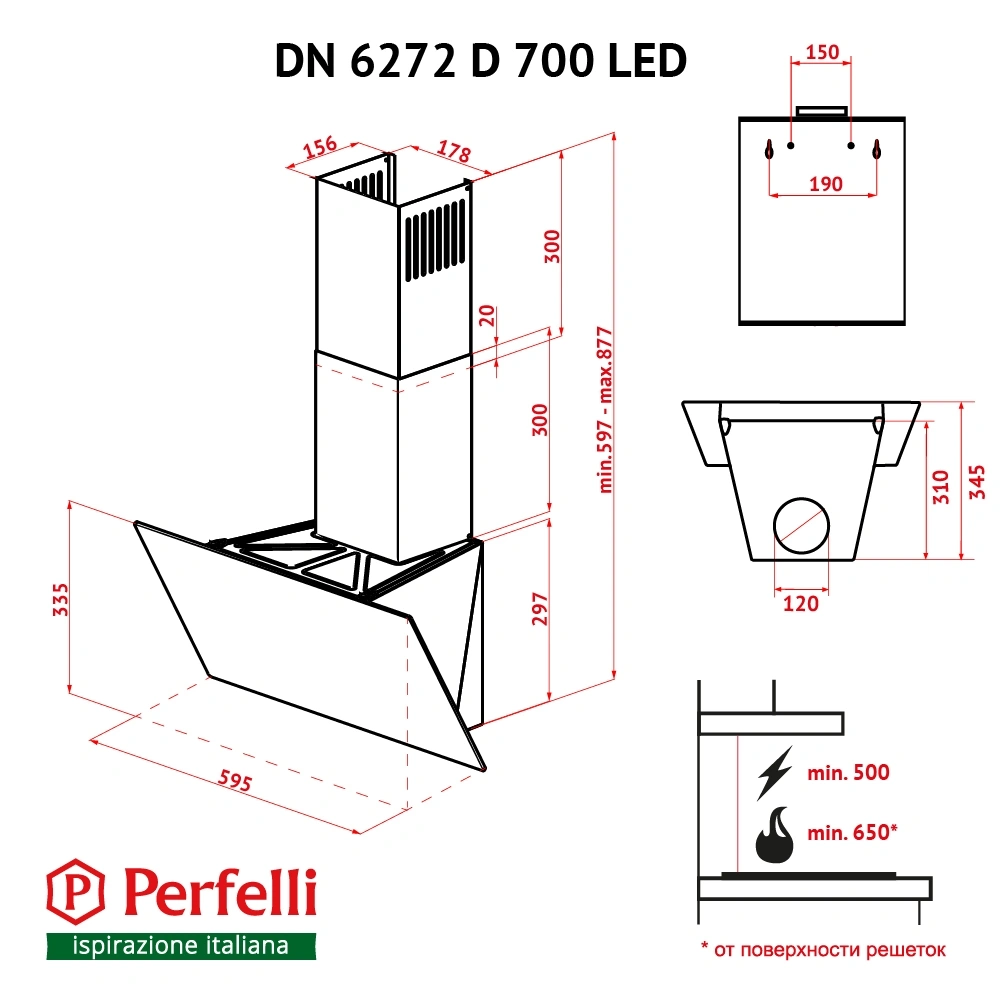 DN 6272 D 700 LED

156
178
300
20
300
min.597 - max.877
335
297
595

150
190

310
345
120

min. 500
min. 650*

Perfelli
ispirazione italiana

* от поверхности решеток