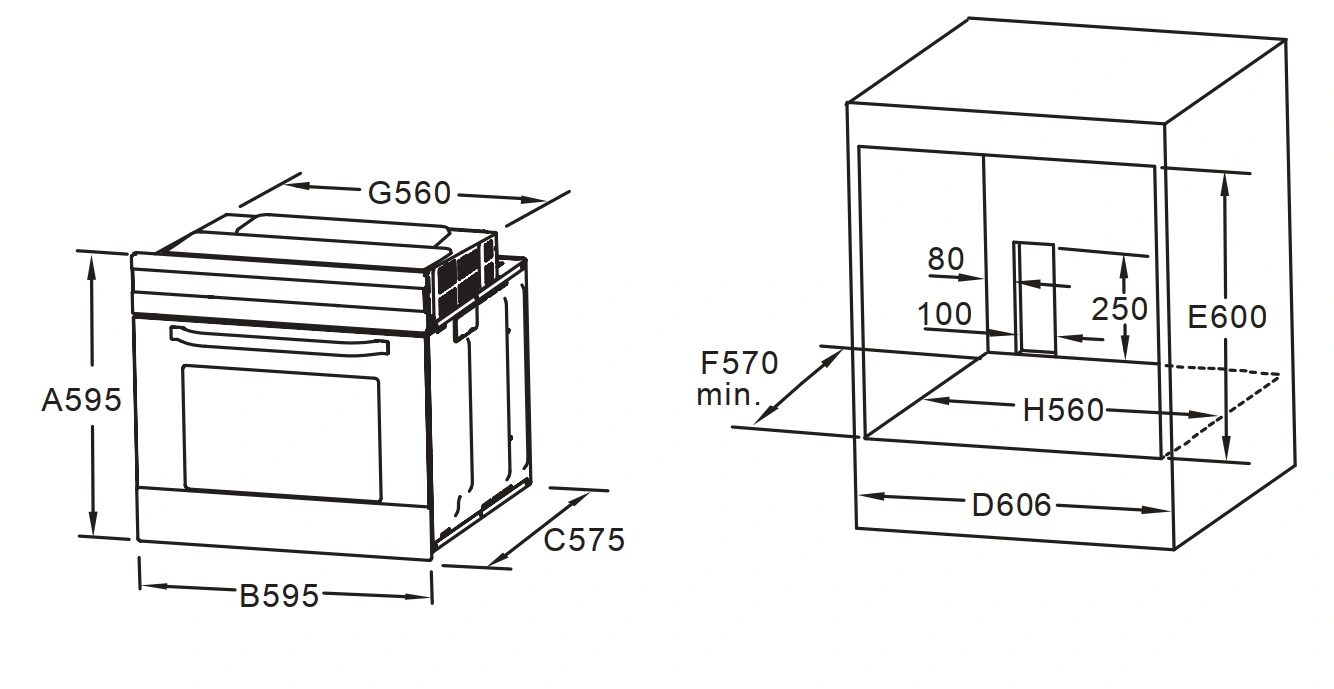 G560
A595
C575
B595
80
100
250
E600
F570
min.
H560
D606