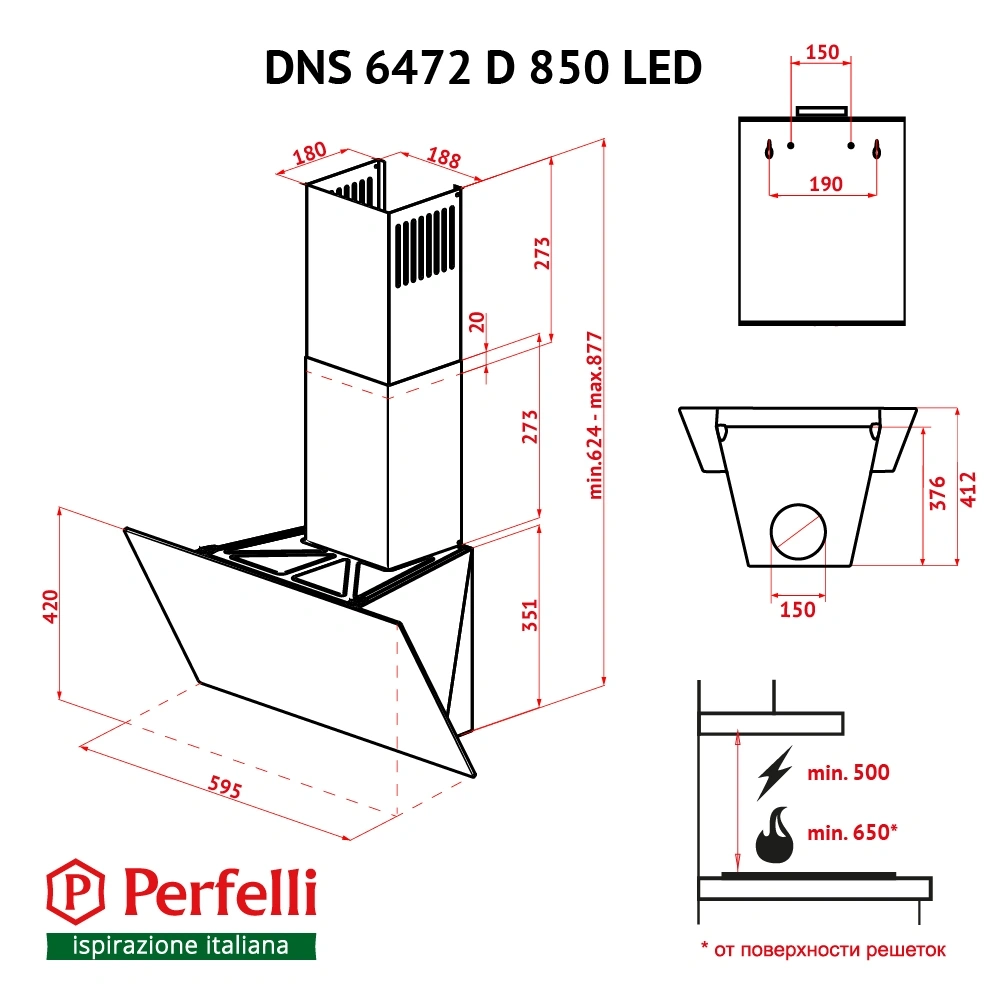 DNS 6472 D 850 LED

180
188
273
20
273
min.624 - max.877
420
351
595

150
190

376
412
150

min. 500
min. 650*

Perfelli
ispirazione italiana

* от поверхности решеток