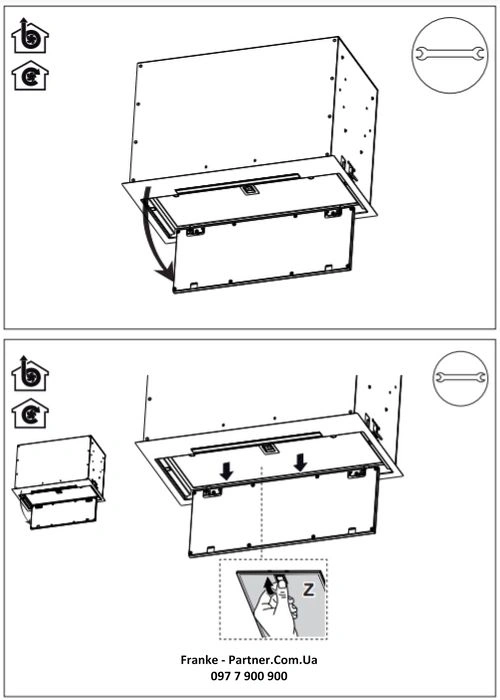 Z

Franke - Partner.Com.Ua
097 7 900 900