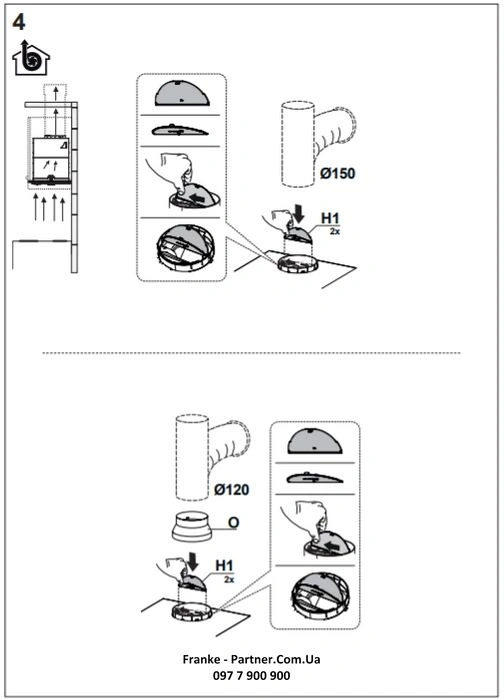 4

Ø150

H1
2x

Ø120

O

H1
2x

Franke - Partner.Com.Ua
097 7 900 900