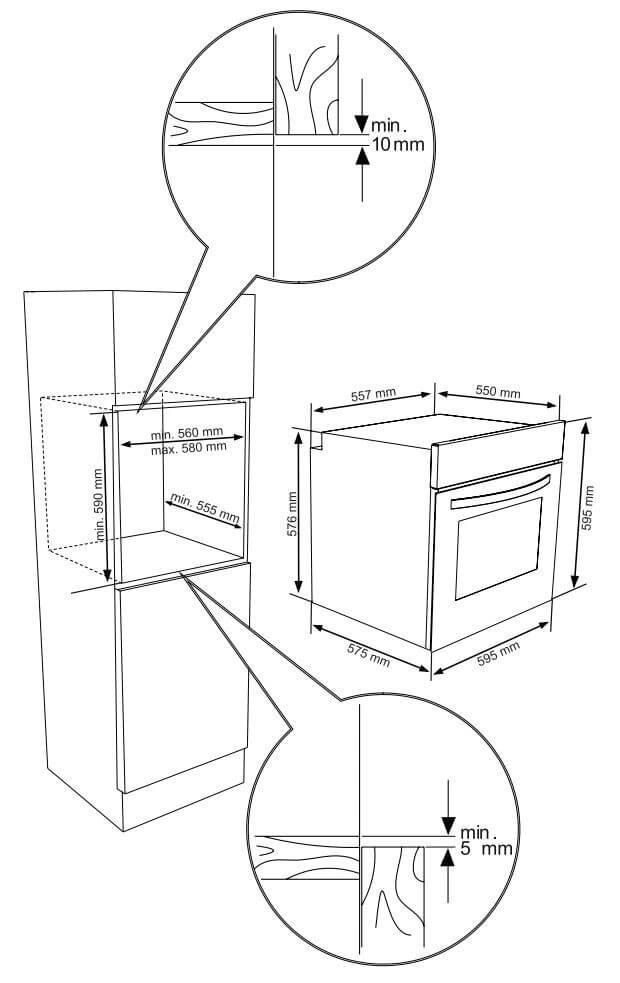 min.
10 mm

min. 560 mm
max. 580 mm

min. 590 mm

min. 555 mm

557 mm
550 mm

576 mm
595 mm

575 mm
595 mm

min.
5 mm