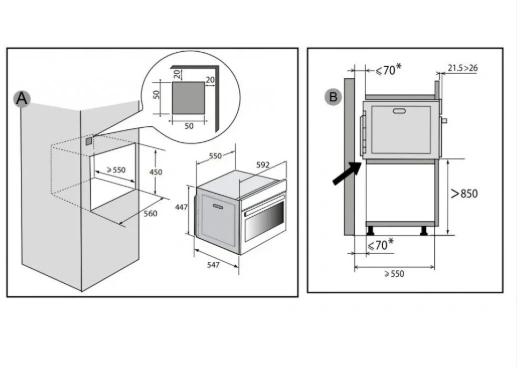 A

20
20
50
50

⩾550
450
560

550
592
447
547

B

⩽70*
21.5>26
>850
⩽70*
⩾550