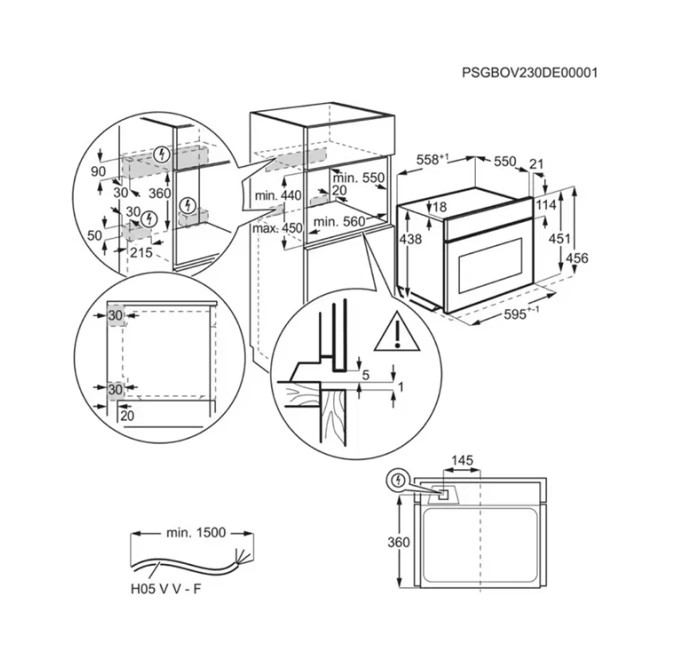 PSGBOV230DE00001

90
30
360
30
50
215

min. 440
max. 450
min. 550
20
min. 560

$558^{+1}$
550
21
18
114
438
451
456
$595^{+-1}$

30
30
20

5
1

145
360

min. 1500
H05 V V - F