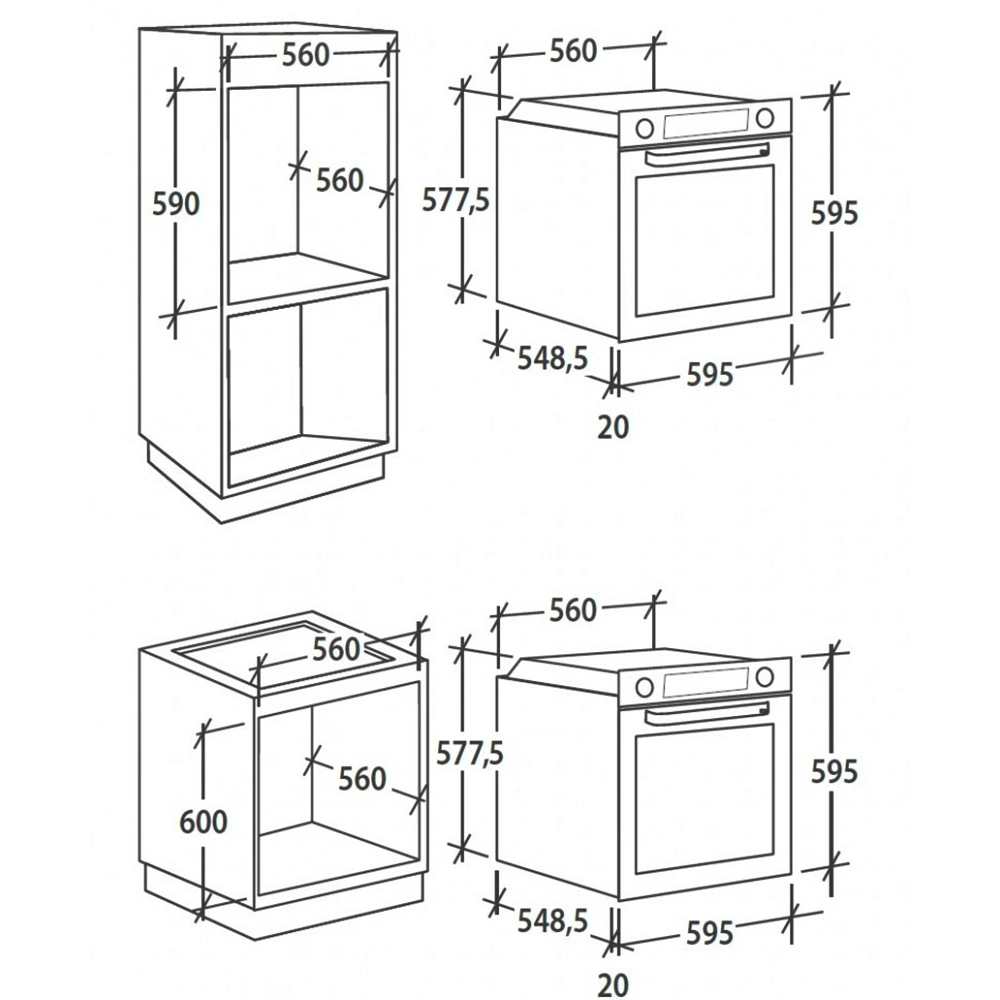 560
590
560
560
577,5
595
548,5
595
20

560
600
560
560
577,5
595
548,5
595
20