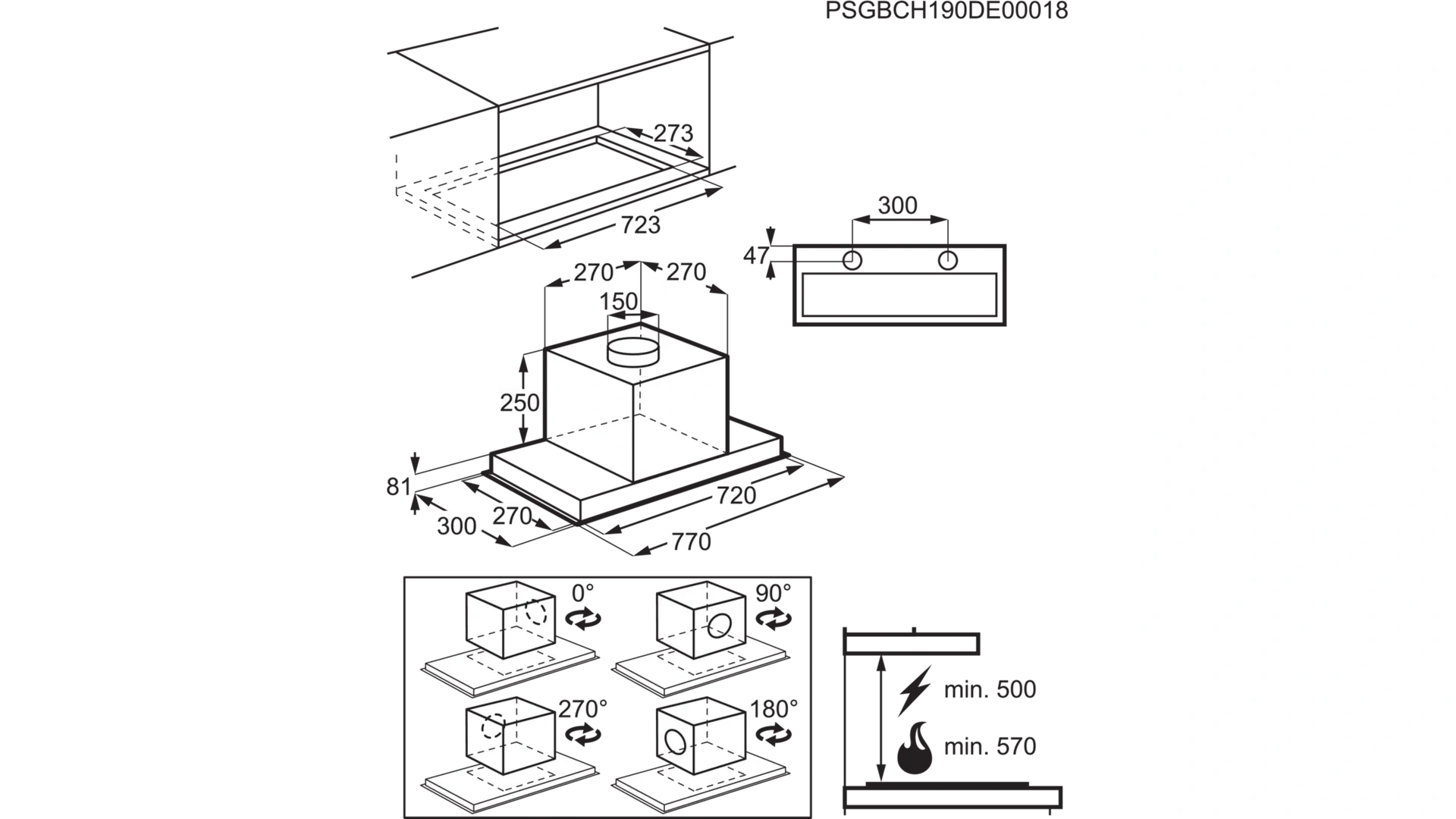 PSGBCH190DE00018

273

723

300

47

270

270

150

250

81

720

270

300

770

0°

90°

270°

180°

min. 500

min. 570