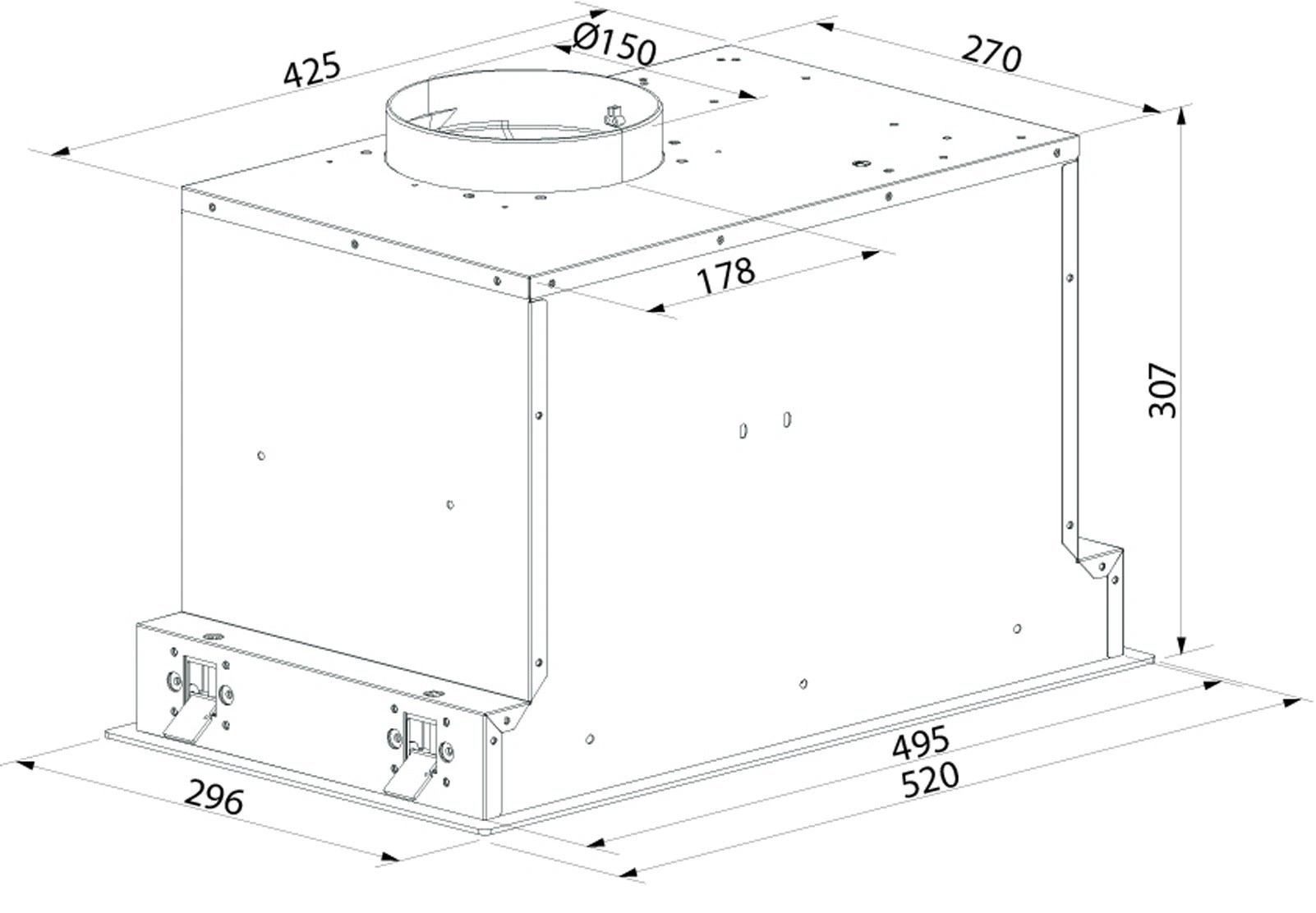 425
Ø150
270
178
307
495
520
296