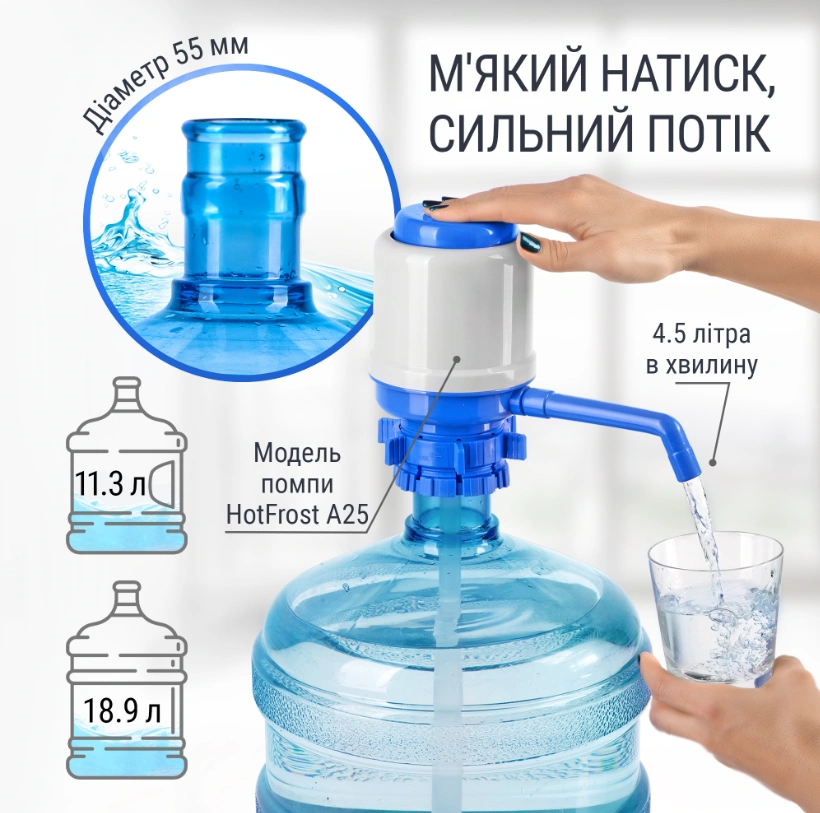 Діаметр 55 мм

М'ЯКИЙ НАТИСК, СИЛЬНИЙ ПОТІК

4.5 літра в хвилину

Модель помпи HotFrost A25

11.3 л

18.9 л