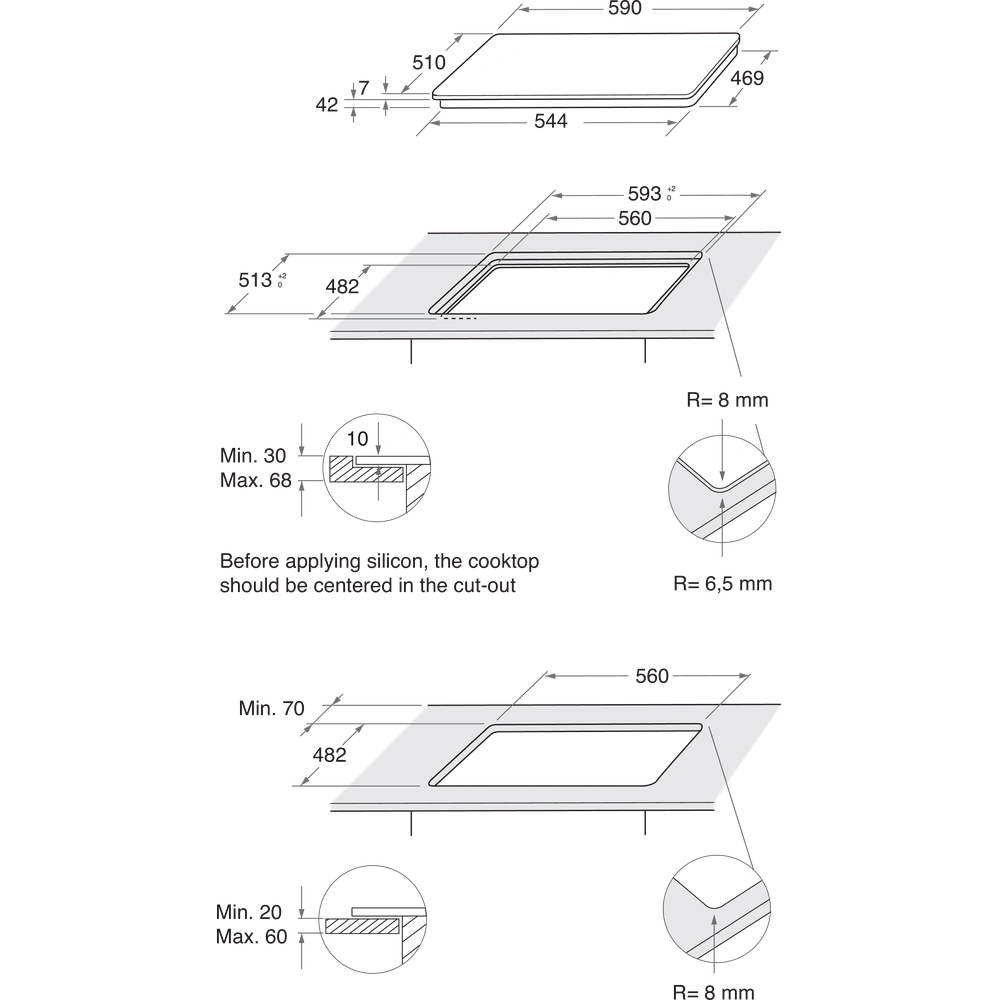 590

510

469

7

42

544

$593^{+2}_{0}$

560

$513^{+2}_{0}$

482

R= 8 mm

10

Min. 30

Max. 68

Before applying silicon, the cooktop should be centered in the cut-out

R= 6,5 mm

560

Min. 70

482

Min. 20

Max. 60

R= 8 mm