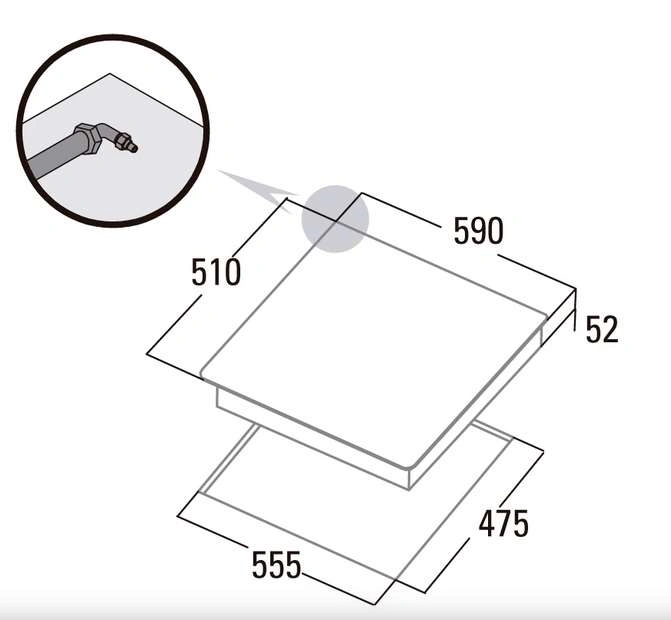 590
510
52
475
555