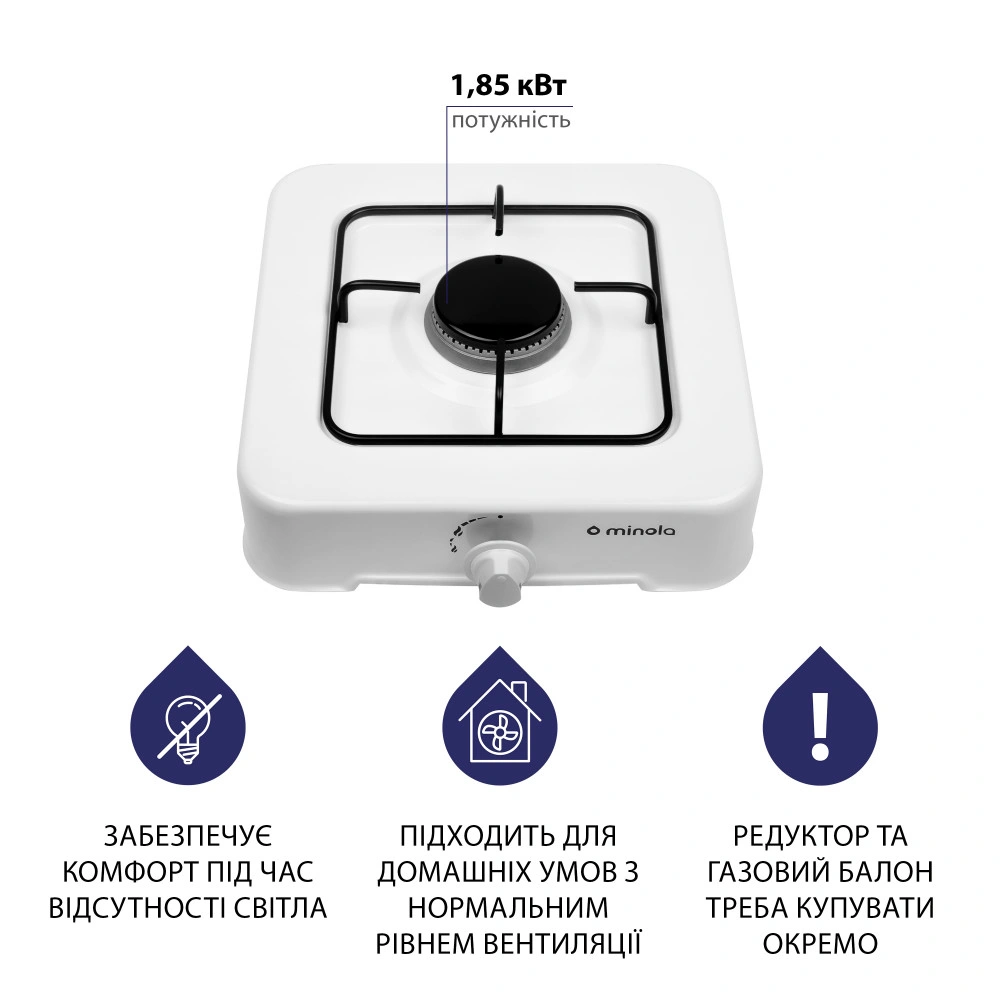 1,85 кВт
потужність

minola

ЗАБЕЗПЕЧУЄ КОМФОРТ ПІД ЧАС ВІДСУТНОСТІ СВІТЛА

ПІДХОДИТЬ ДЛЯ ДОМАШНІХ УМОВ З НОРМАЛЬНИМ РІВНЕМ ВЕНТИЛЯЦІЇ

РЕДУКТОР ТА ГАЗОВИЙ БАЛОН ТРЕБА КУПУВАТИ ОКРЕМО