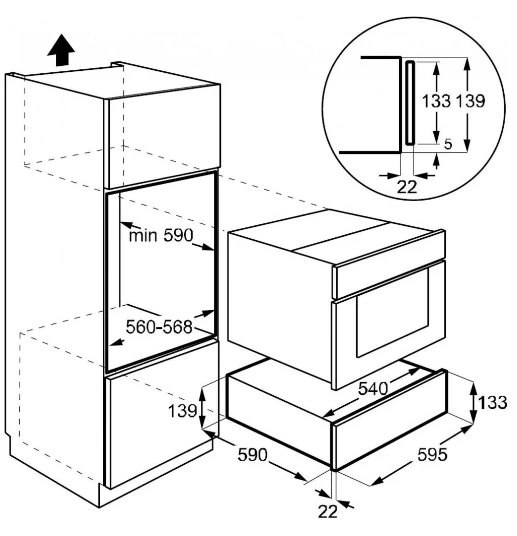 133
139
5
22
min 590
560-568
540
133
139
590
595
22