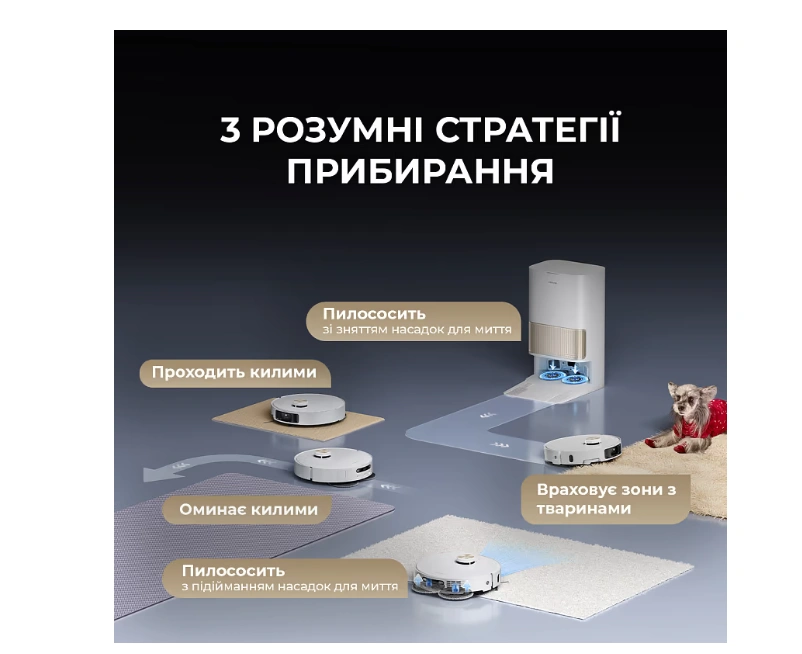 3 РОЗУМНІ СТРАТЕГІЇ ПРИБИРАННЯ

Пилососить
зі зняттям насадок для миття

Проходить килими

Оминає килими

Враховує зони з тваринами

Пилососить
з підійманням насадок для миття