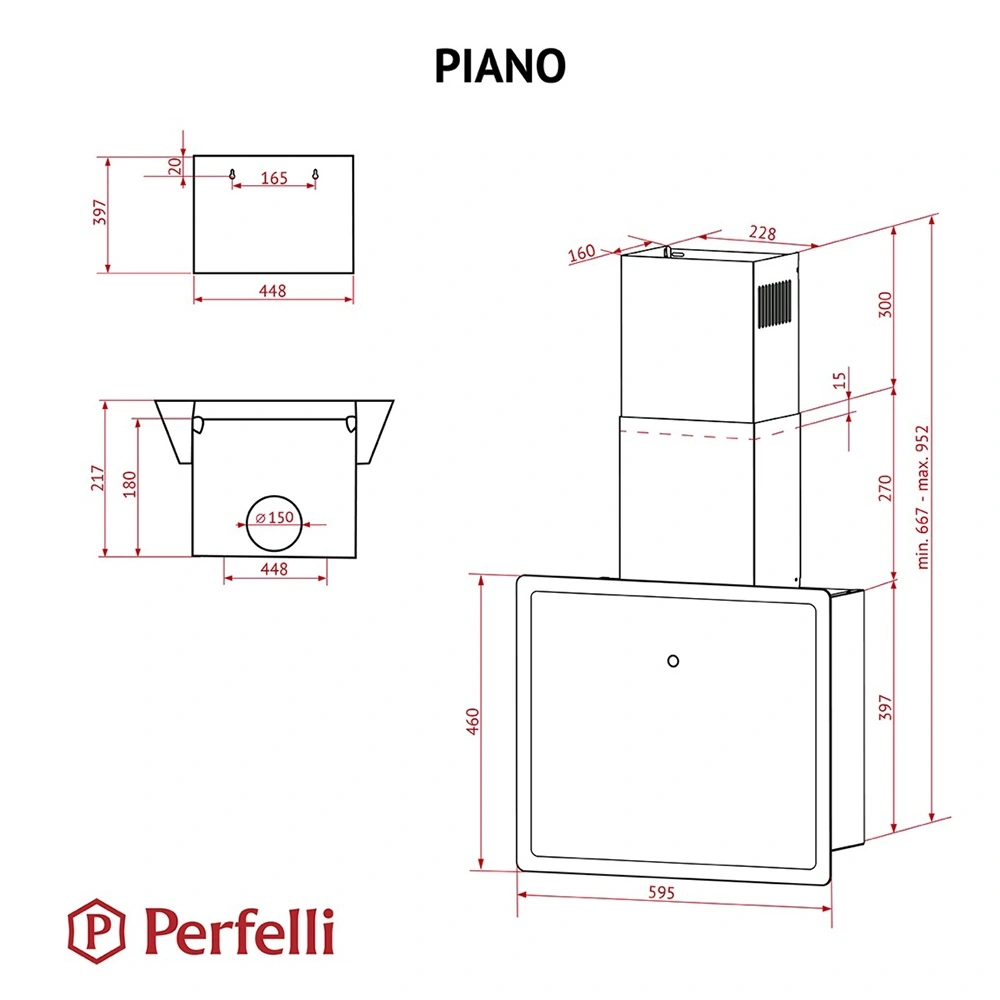 PIANO

20
165
397
448

217
180
⌀150
448

160
228
300
15
270
min. 667 - max. 952
460
397
595

Perfelli